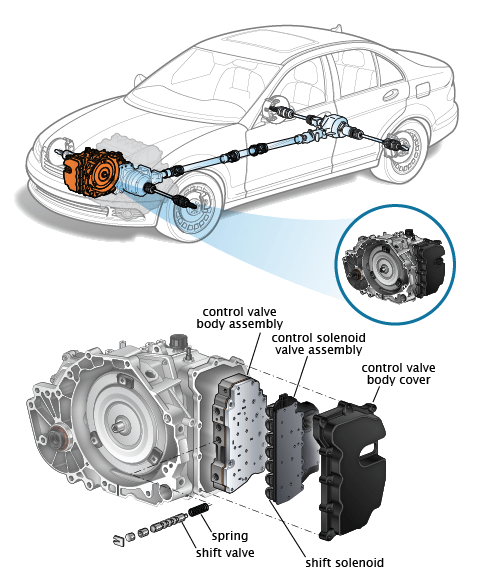 control valve body assembly

control solenoid valve assembly

control valve body cover

spring

shift valve

shift solenoid